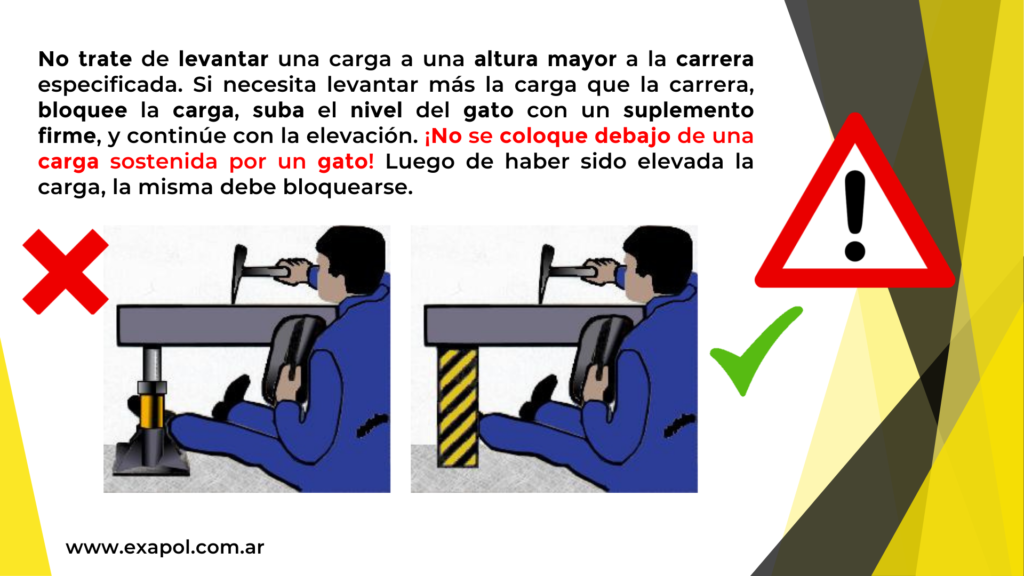 No trate de levantar una carga a una altura mayor a la carrera especificada. Si necesita levantar más la carga que la carrera, bloquee la carga, suba el nivel del gato con un suplemento firme, y continúe con la elevación. ¡No se coloque debajo de una carga sostenida por un gato! Luego de haber sido elevada la carga, la misma debe bloquearse.

www.exapol.com.ar